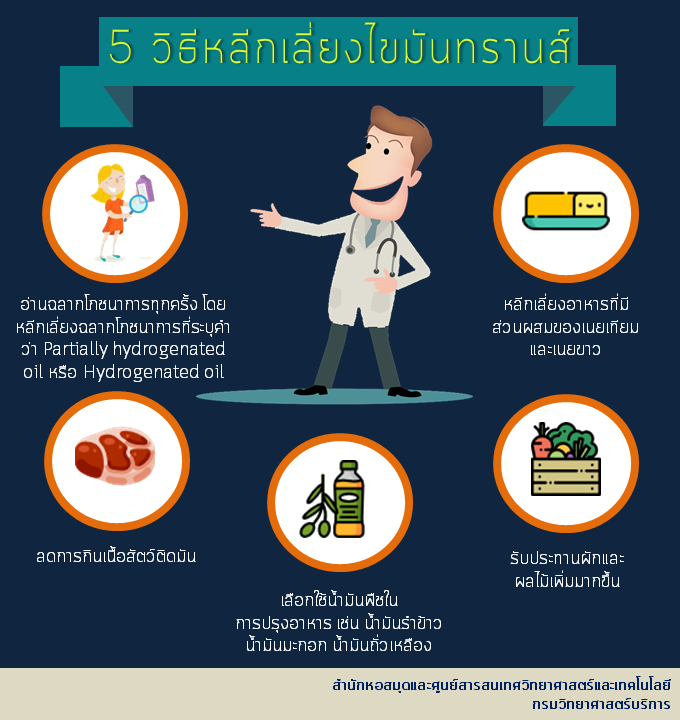 5 วิธีหลีกเลี่ยงไขมันทรานส์

อ่านฉลากโภชนาการทุกครั้ง โดยหลีกเลี่ยงฉลากโภชนาการที่ระบุคำว่า Partially hydrogenated oil หรือ Hydrogenated oil

หลีกเลี่ยงอาหารที่มีส่วนผสมของเนยเทียมและเนยขาว

ลดการกินเนื้อสัตว์ติดมัน

เลือกใช้น้ำมันพืชในการปรุงอาหาร เช่น น้ำมันรำข้าว น้ำมันมะกอก น้ำมันถั่วเหลือง

รับประทานผักและผลไม้เพิ่มมากขึ้น

สำนักหอสมุดและศูนย์สารสนเทศวิทยาศาสตร์และเทคโนโลยี
กรมวิทยาศาสตร์บริการ