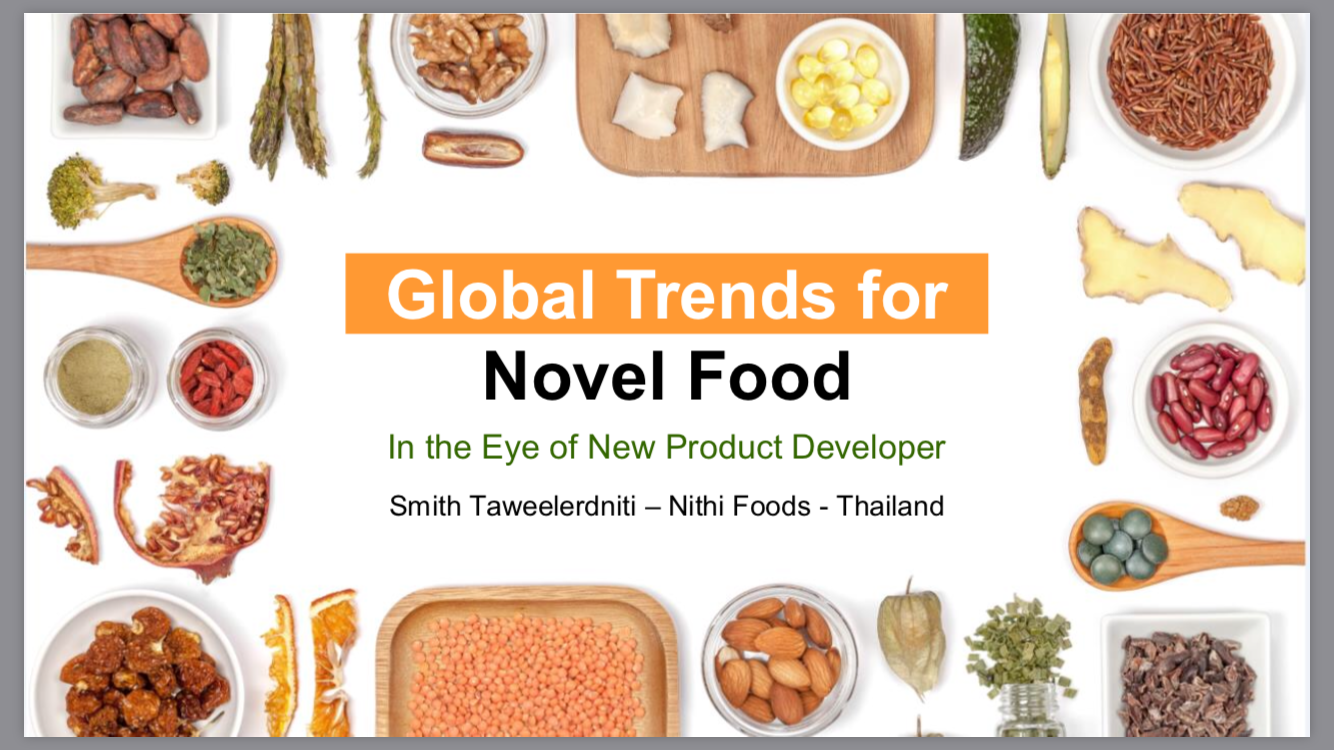 Global Trends for
Novel Food

In the Eye of New Product Developer

Smith Taweelerdniti – Nithi Foods - Thailand