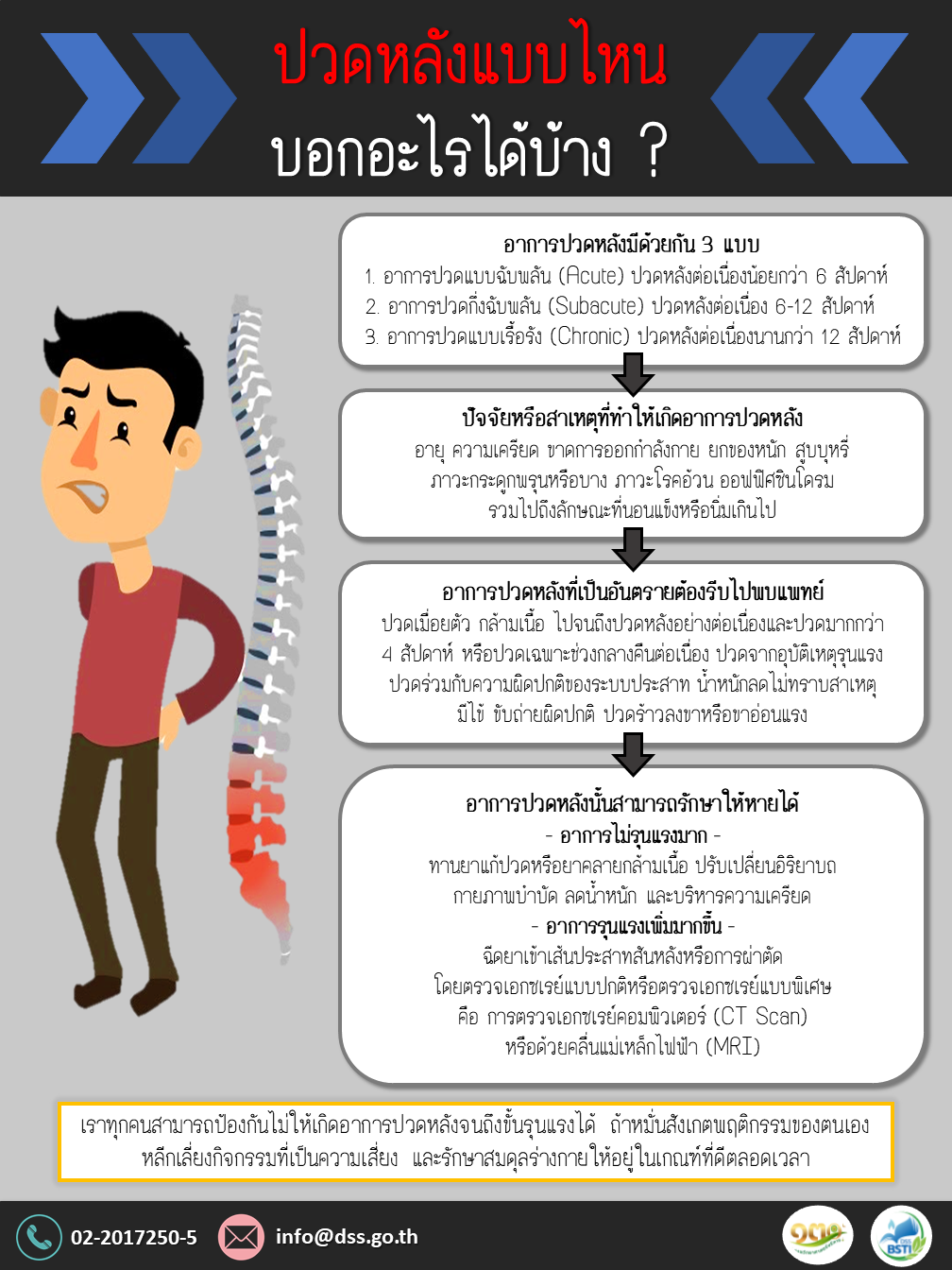 ปวดหลังแบบไหน
บอกอะไรได้บ้าง ?

อาการปวดหลังมีด้วยกัน 3 แบบ
1. อาการปวดแบบฉับพลัน (Acute) ปวดหลังต่อเนื่องน้อยกว่า 6 สัปดาห์
2. อาการปวดกึ่งฉับพลัน (Subacute) ปวดหลังต่อเนื่อง 6-12 สัปดาห์
3. อาการปวดแบบเรื้อรัง (Chronic) ปวดหลังต่อเนื่องนานกว่า 12 สัปดาห์

ปัจจัยหรือสาเหตุที่ทำให้เกิดอาการปวดหลัง
อายุ ความเครียด ขาดการออกกำลังกาย ยกของหนัก สูบบุหรี่ ภาวะกระดูกพรุนหรือบาง ภาวะโรคอ้วน ออฟฟิศซินโดรม รวมไปถึงลักษณะที่นอนแข็งหรือนิ่มเกินไป

อาการปวดหลังที่เป็นอันตรายต้องรีบไปพบแพทย์
ปวดเมื่อยตัว กล้ามเนื้อ ไปจนถึงปวดหลังอย่างต่อเนื่องและปวดมากกว่า 4 สัปดาห์ หรือปวดเฉพาะช่วงกลางคืนต่อเนื่อง ปวดจากอุบัติเหตุรุนแรง ปวดร่วมกับความผิดปกติของระบบประสาท น้ำหนักลดไม่ทราบสาเหตุ มีไข้ ขับถ่ายผิดปกติ ปวดร้าวลงขาหรือขาอ่อนแรง

อาการปวดหลังนั้นสามารถรักษาให้หายได้
- อาการไม่รุนแรงมาก -
ทานยาแก้ปวดหรือยาคลายกล้ามเนื้อ ปรับเปลี่ยนอิริยาบถ กายภาพบำบัด ลดน้ำหนัก และบริหารความเครียด
- อาการรุนแรงเพิ่มมากขึ้น -
ฉีดยาเข้าเส้นประสาทสันหลังหรือการผ่าตัด โดยตรวจเอกซเรย์แบบปกติหรือตรวจเอกซเรย์แบบพิเศษ คือ การตรวจเอกซเรย์คอมพิวเตอร์ (CT Scan) หรือด้วยคลื่นแม่เหล็กไฟฟ้า (MRI)

เราทุกคนสามารถป้องกันไม่ให้เกิดอาการปวดหลังจนถึงขั้นรุนแรงได้ ถ้าหมั่นสังเกตพฤติกรรมของตนเอง หลีกเลี่ยงกิจกรรมที่เป็นความเสี่ยง และรักษาสมดุลร่างกายให้อยู่ในเกณฑ์ที่ดีตลอดเวลา

02-2017250-5
info@dss.go.th
BSTI